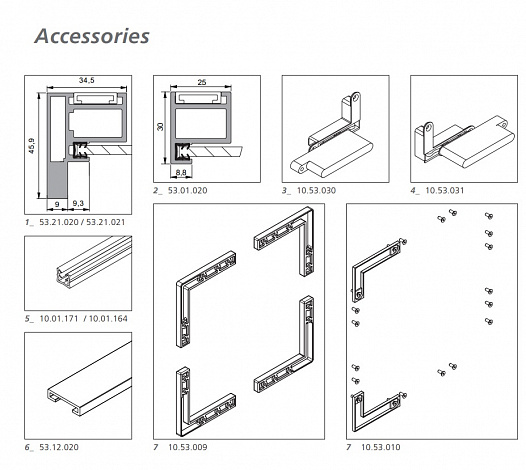 Accessories

34,5

45,9

9

9,3

1_ 53.21.020 / 53.21.021

25

30

8,8

2_ 53.01.020

3_ 10.53.030

4_ 10.53.031

5_ 10.01.171 / 10.01.164

6_ 53.12.020

7 10.53.009

7 10.53.010